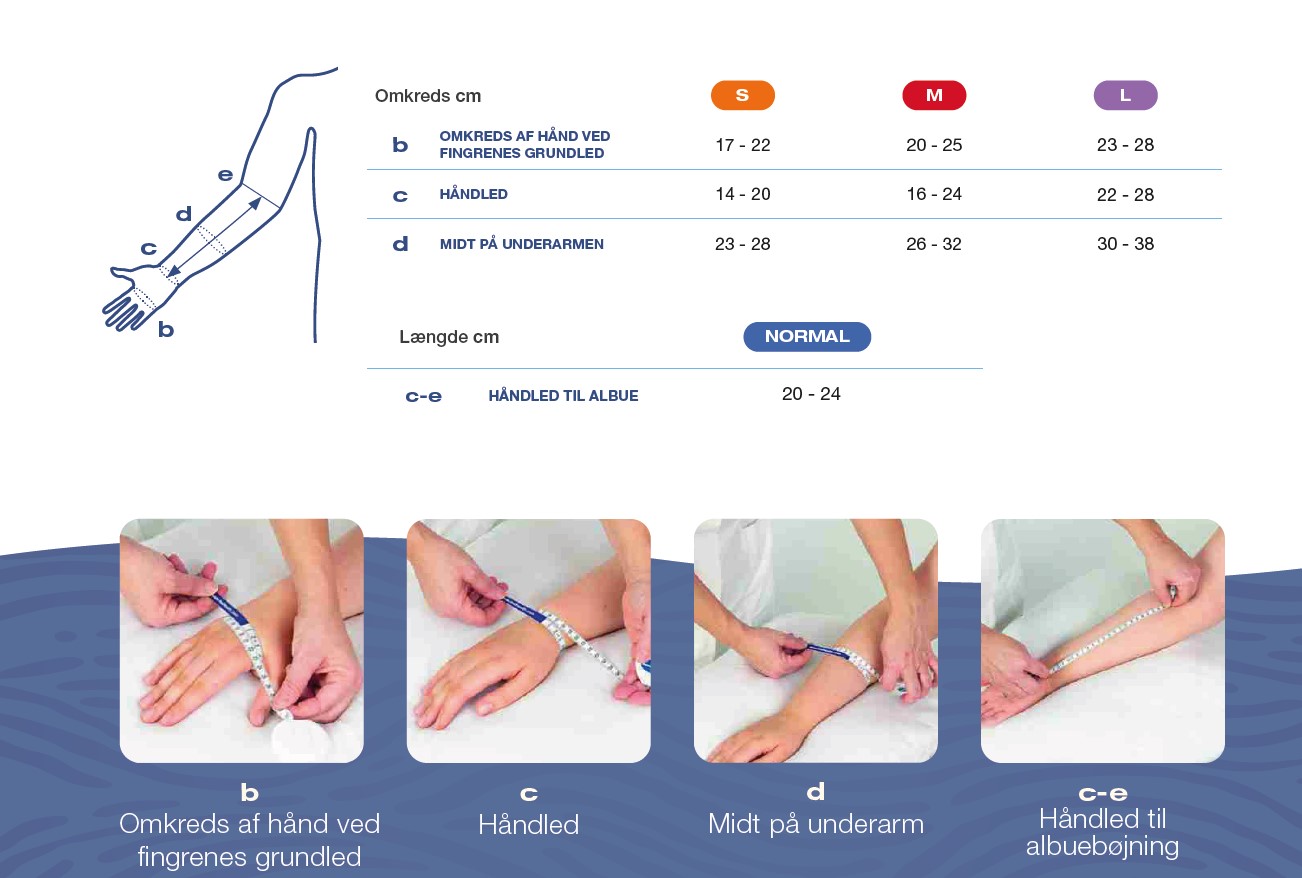 e
d
c
b

| Omkreds cm | | S | M | L |
|---|---|---|---|---|
| b | OMKREDS AF HÅND VED FINGRENES GRUNDLED | 17 - 22 | 20 - 25 | 23 - 28 |
| c | HÅNDLED | 14 - 20 | 16 - 24 | 22 - 28 |
| d | MIDT PÅ UNDERARMEN | 23 - 28 | 26 - 32 | 30 - 38 |

| Længde cm | | NORMAL |
|---|---|---|
| c-e | HÅNDLED TIL ALBUE | 20 - 24 |

b
Omkreds af hånd ved fingrenes grundled

c
Håndled

d
Midt på underarm

c-e
Håndled til albuebøjning