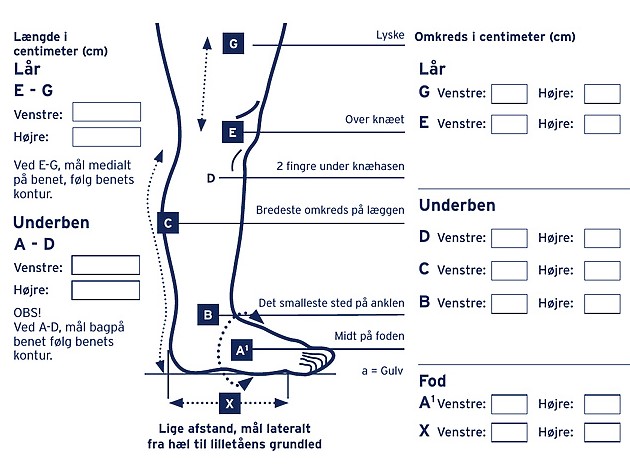 Længde i centimeter (cm)

Lår

E - G

Venstre:

Højre:

Ved E-G, mål medialt på benet, følg benets kontur.

Underben

A - D

Venstre:

Højre:

OBS!
Ved A-D, mål bagpå benet følg benets kontur.

G

Lyske

E

Over knæet

D

2 fingre under knæhasen

C

Bredeste omkreds på læggen

B

Det smalleste sted på anklen

$A^1$

Midt på foden

a = Gulv

X

Lige afstand, mål lateralt fra hæl til lilletåens grundled

Omkreds i centimeter (cm)

Lår

G Venstre: Højre:

E Venstre: Højre:

Underben

D Venstre: Højre:

C Venstre: Højre:

B Venstre: Højre:

Fod

$A^1$ Venstre: Højre:

X Venstre: Højre: